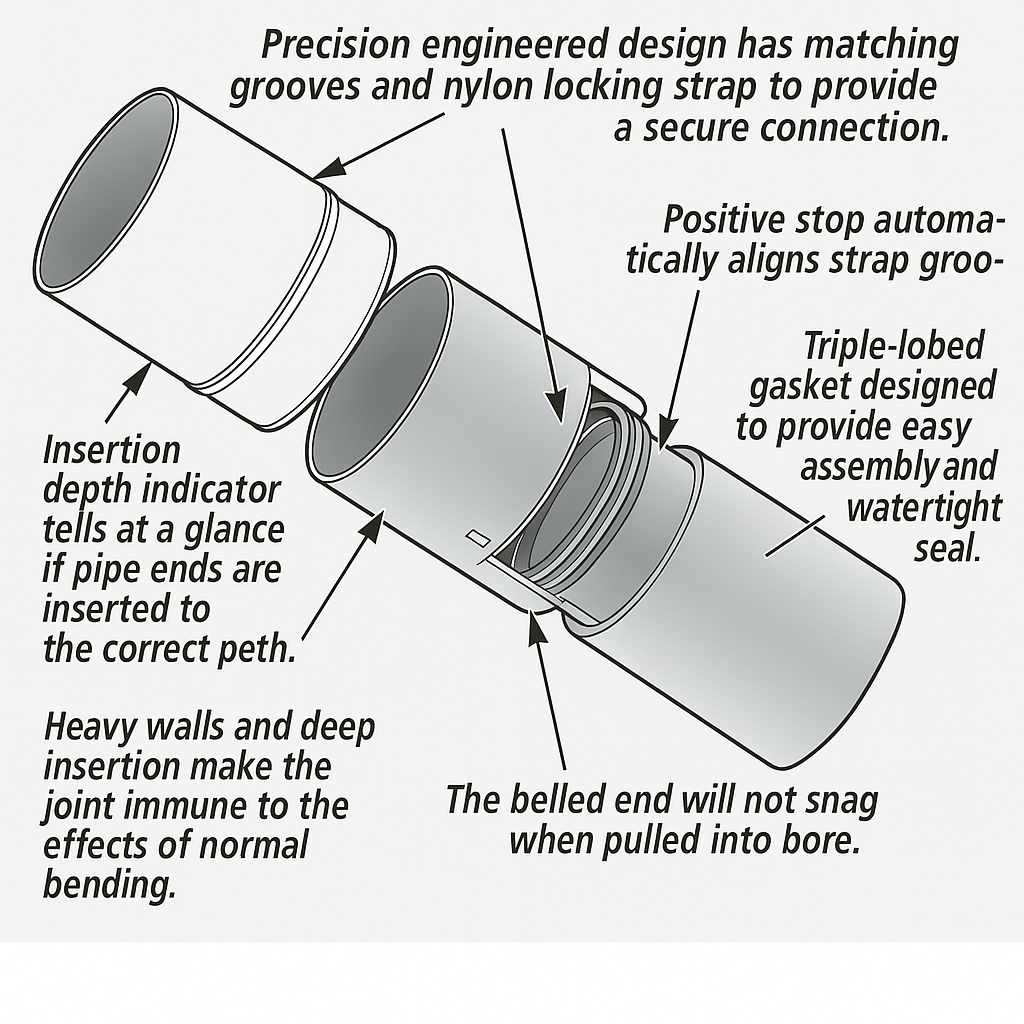 Precision engineered design has matching grooves and nylon locking strap to provide a secure connection.

Positive stop automatically aligns strap groo-

Triple-lobed gasket designed to provide easy assembly and watertight seal.

Insertion depth indicator tells at a glance if pipe ends are inserted to the correct peth.

Heavy walls and deep insertion make the joint immune to the effects of normal bending.

The belled end will not snag when pulled into bore.